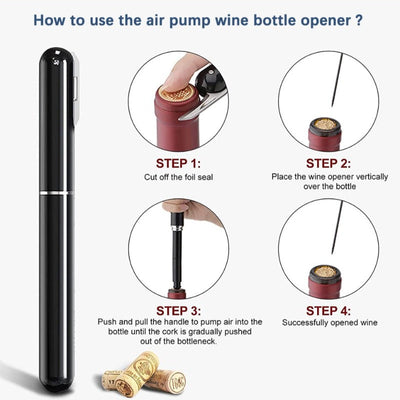 How to use the air pump wine bottle opener ?

STEP 1:
Cut off the foil seal

STEP 2:
Place the wine opener vertically over the bottle

STEP 3:
Push and pull the handle to pump air into the bottle until the cork is gradually pushed out of the bottleneck.

STEP 4:
Successfully opened wine